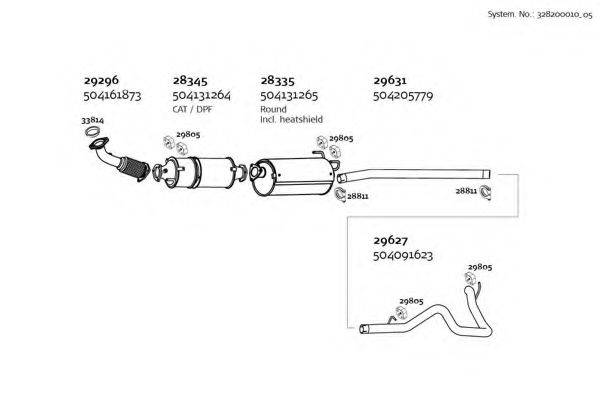 System. No.: 328200010_05

29296
504161873

28345
504131264
CAT / DPF

28335
504131265
Round
Incl. heatshield

29631
504205779

33814

29805

29805

28811

28811

29627
504091623

29805

29805