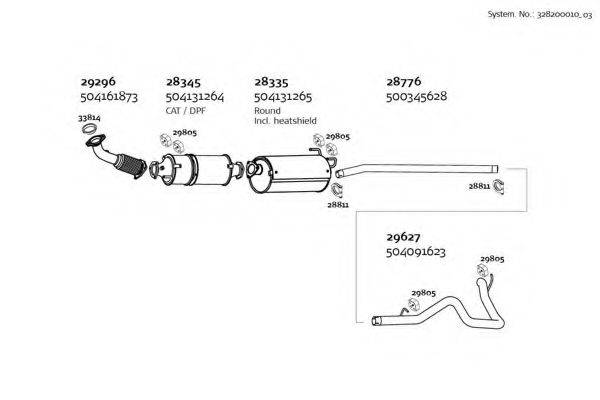 System. No.: 328200010_03

29296
504161873

28345
504131264
CAT / DPF

28335
504131265
Round
Incl. heatshield

28776
500345628

33814

29805

29805

28811

28811

29627
504091623

29805

29805