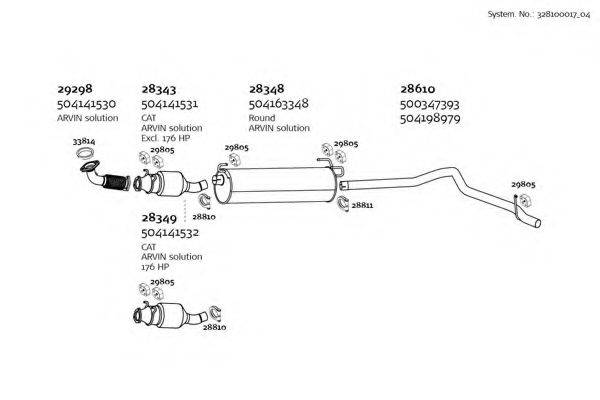 System. No.: 328100017_04

29298
504141530
ARVIN solution

28343
504141531
CAT
ARVIN solution
Excl. 176 HP

28348
504163348
Round
ARVIN solution

28610
500347393
504198979

33814

29805

29805

29805

29805

28810

28811

28349
504141532
CAT
ARVIN solution
176 HP

29805

28810