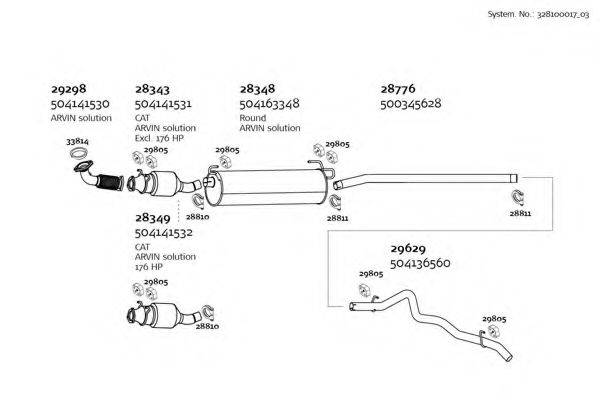 System. No.: 328100017_03

29298
504141530
ARVIN solution

28343
504141531
CAT
ARVIN solution
Excl. 176 HP

28348
504163348
Round
ARVIN solution

28776
500345628

33814

29805

29805

29805

28810

28811

28811

28349
504141532
CAT
ARVIN solution
176 HP

29805

28810

29629
504136560

29805

29805