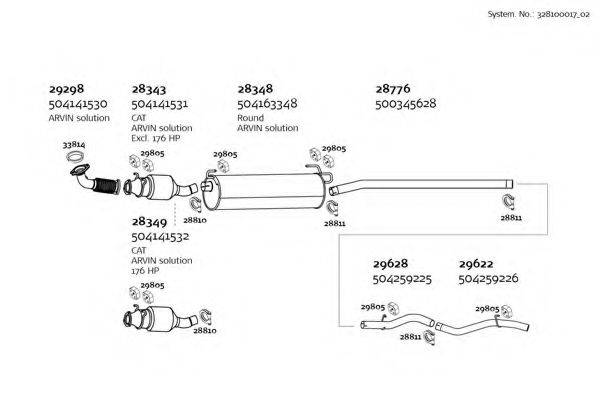 System. No.: 328100017_02

29298
504141530
ARVIN solution

28343
504141531
CAT
ARVIN solution
Excl. 176 HP

28348
504163348
Round
ARVIN solution

28776
500345628

33814

29805

29805

29805

28810

28811

28811

28349
504141532
CAT
ARVIN solution
176 HP

29805

28810

29628
504259225

29622
504259226

29805

29805

28811